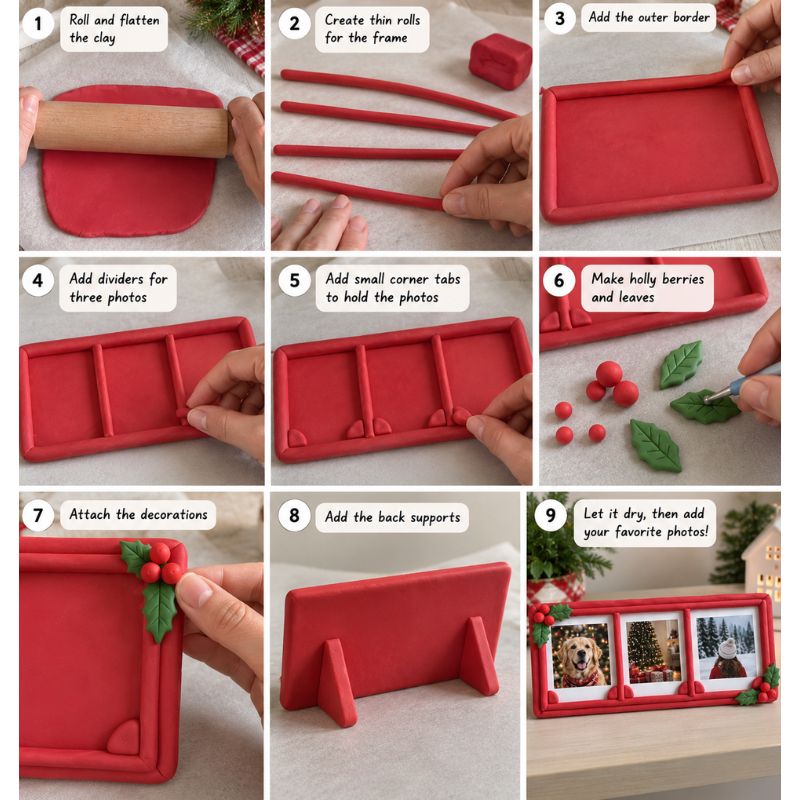 1 Roll and flatten the clay

2 Create thin rolls for the frame

3 Add the outer border

4 Add dividers for three photos

5 Add small corner tabs to hold the photos

6 Make holly berries and leaves

7 Attach the decorations

8 Add the back supports

9 Let it dry, then add your favorite photos!